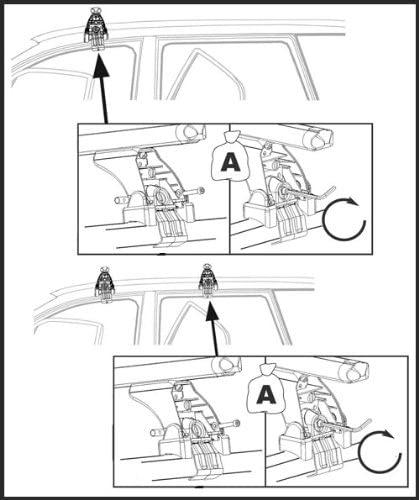 A

A